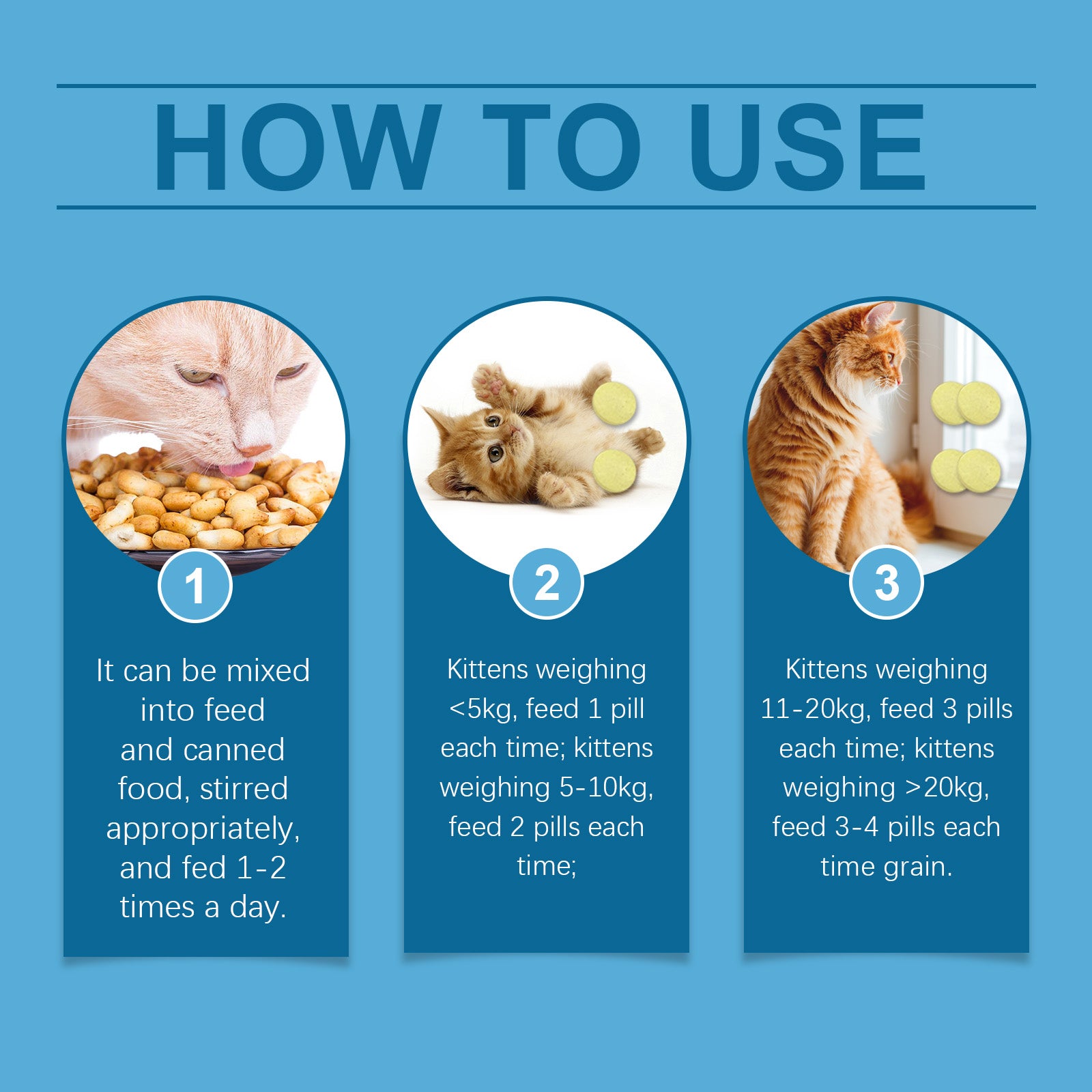 HOW TO USE

1

It can be mixed into feed and canned food, stirred appropriately, and fed 1-2 times a day.

2

Kittens weighing <5kg, feed 1 pill each time; kittens weighing 5-10kg, feed 2 pills each time;

3

Kittens weighing 11-20kg, feed 3 pills each time; kittens weighing >20kg, feed 3-4 pills each time grain.