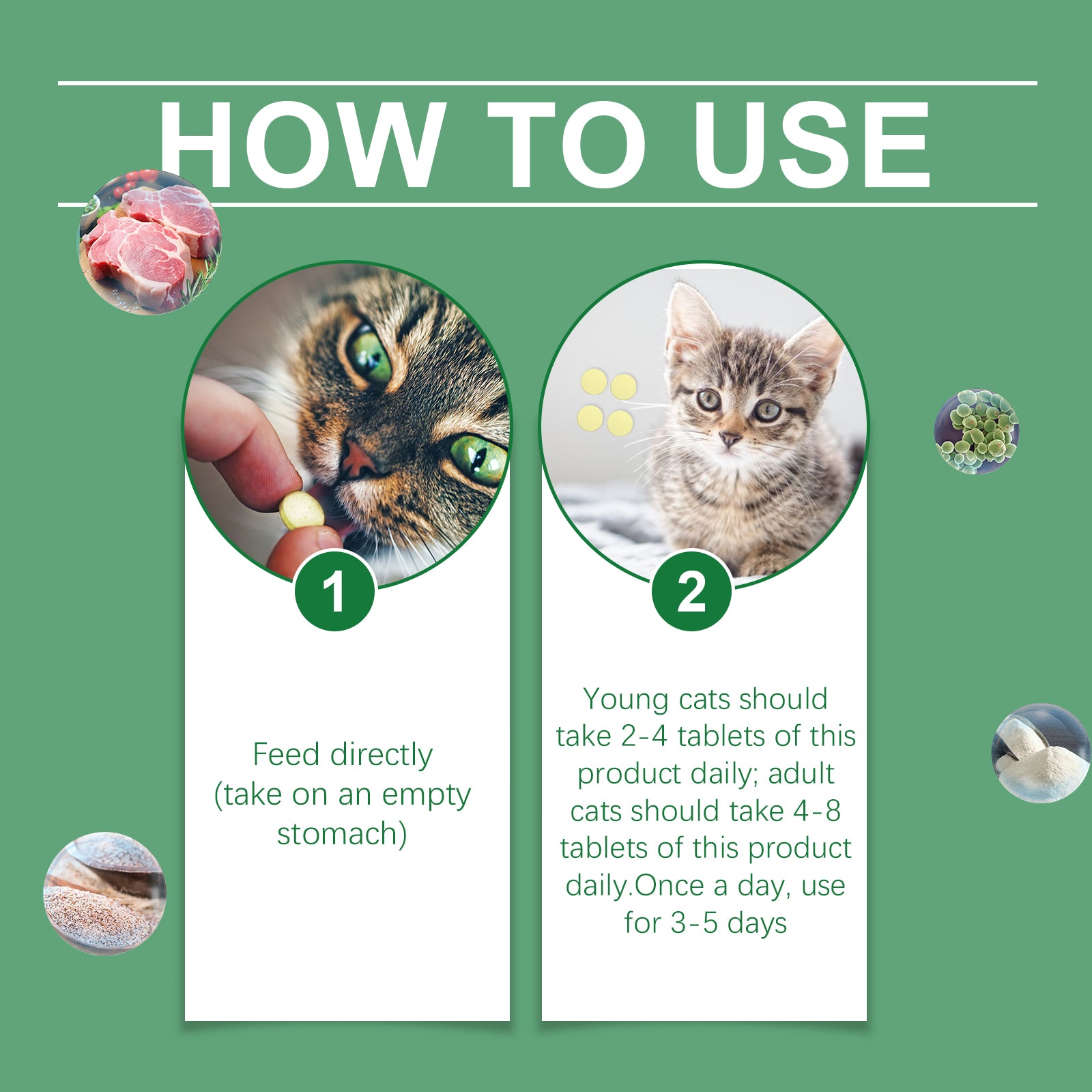 HOW TO USE

1

Feed directly (take on an empty stomach)

2

Young cats should take 2-4 tablets of this product daily; adult cats should take 4-8 tablets of this product daily.Once a day, use for 3-5 days