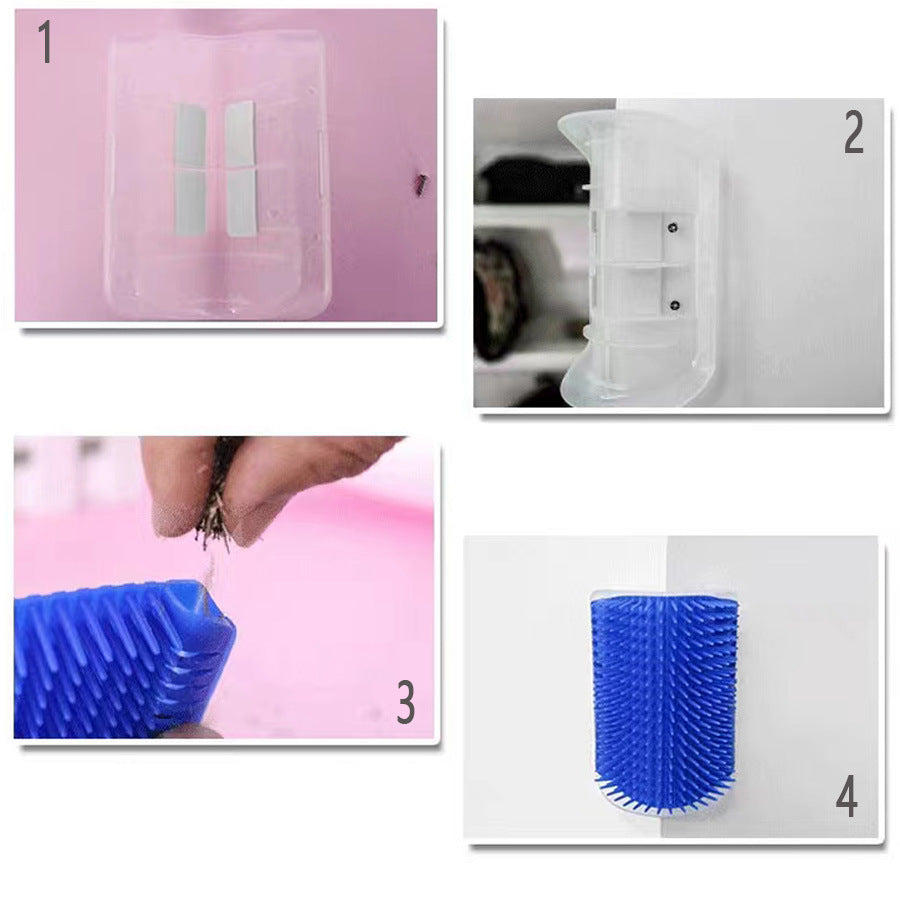 1

2

3

4